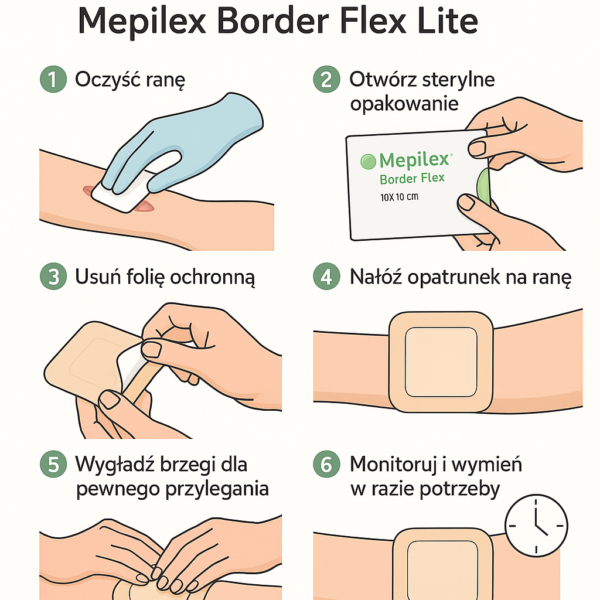 Mepilex Border Flex Lite

1 Oczyść ranę

2 Otwórz sterylne opakowanie

Mepilex®
Border Flex
10X 10 cm

3 Usuń folię ochronną

4 Nałóż opatrunek na ranę

5 Wygładź brzegi dla pewnego przylegania

6 Monitoruj i wymień w razie potrzeby